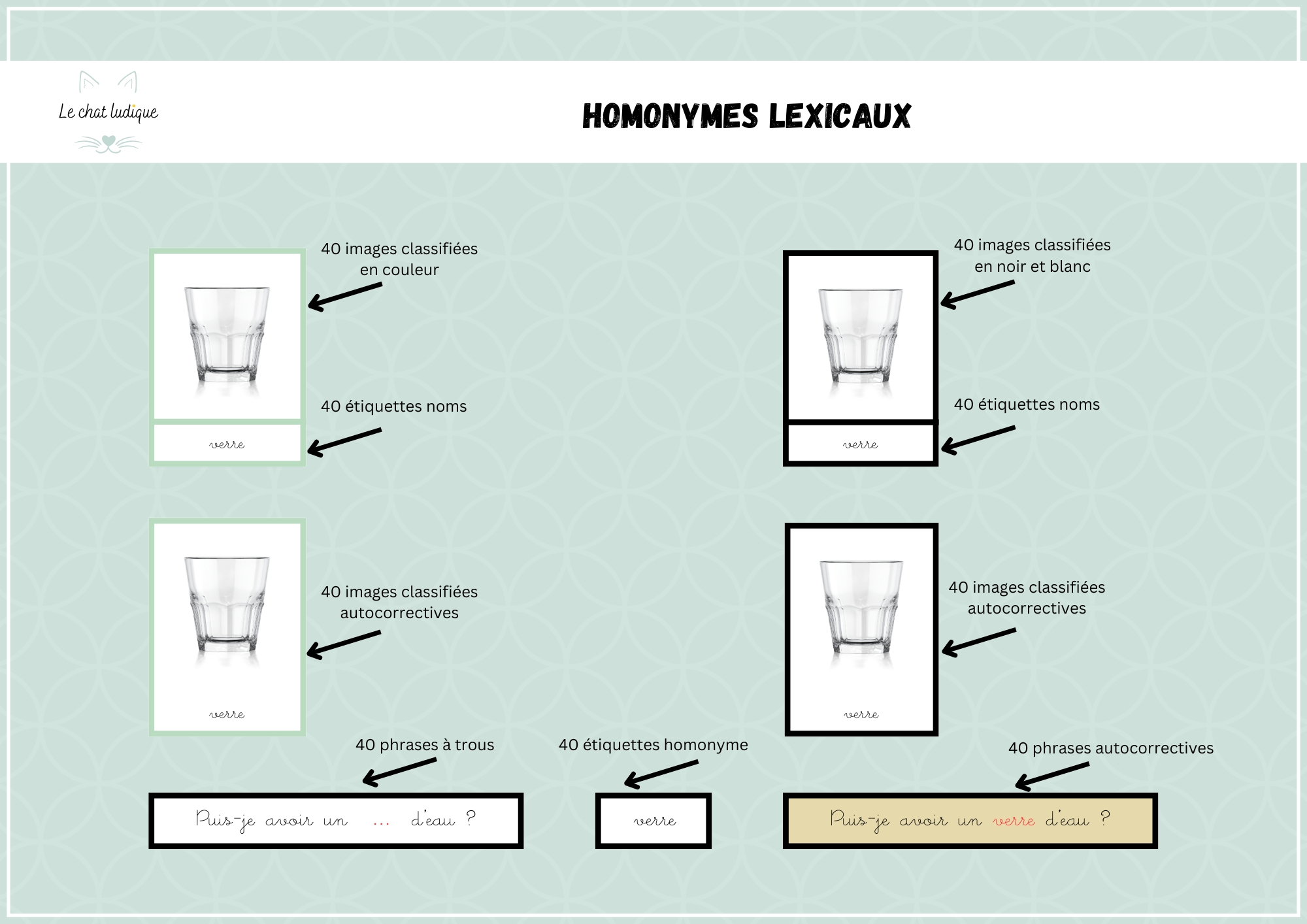 Le chat ludique

HOMONYMES LEXICAUX

40 images classifiées en couleur

40 étiquettes noms

verre

40 images classifiées en noir et blanc

40 étiquettes noms

verre

40 images classifiées autocorrectives

verre

40 images classifiées autocorrectives

verre

40 phrases à trous

Puis-je avoir un ... d'eau ?

40 étiquettes homonyme

verre

40 phrases autocorrectives

Puis-je avoir un verre d'eau ?